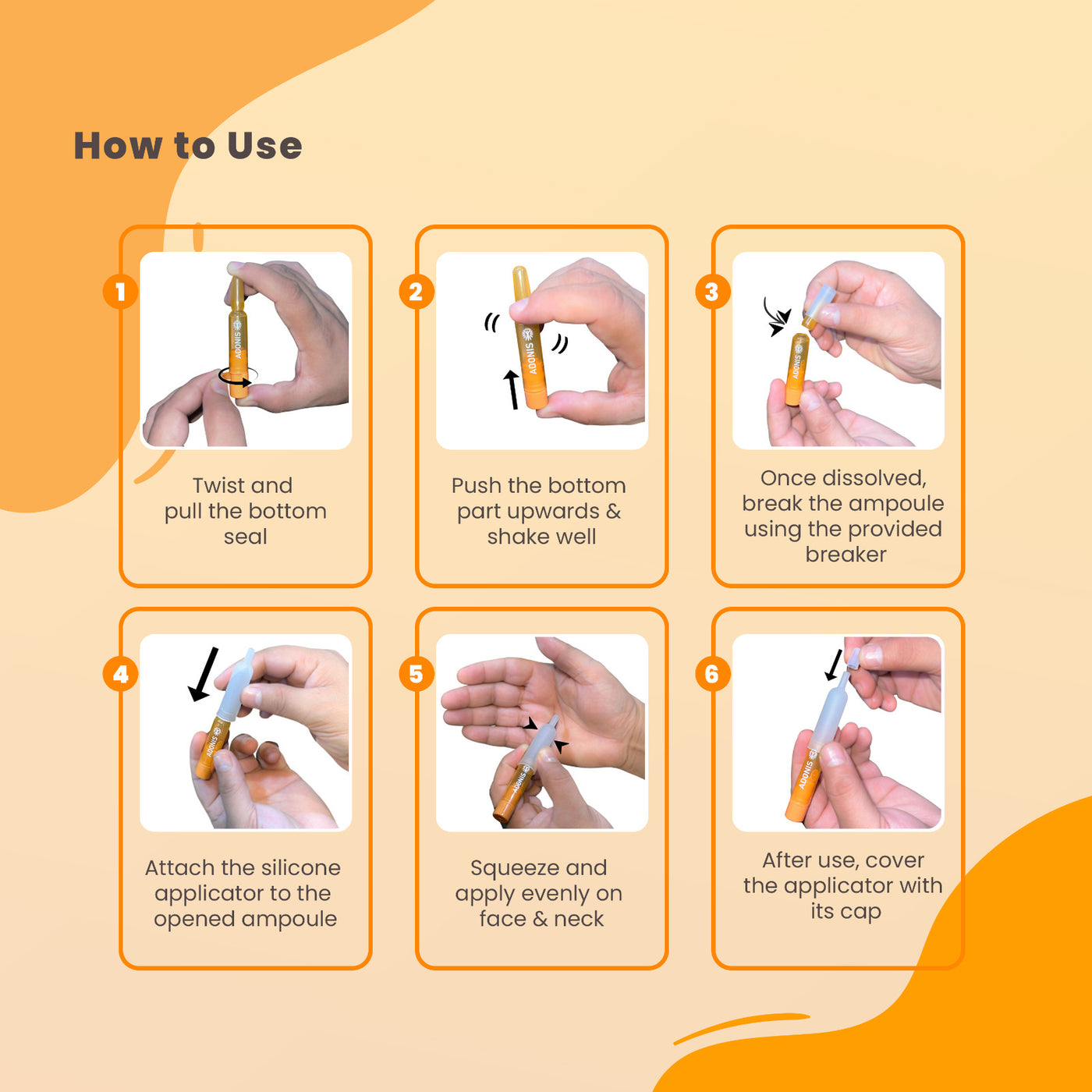 How to Use

1
ADONIS
Twist and pull the bottom seal

2
ADONIS
Push the bottom part upwards & shake well

3
ADONIS
Once dissolved, break the ampoule using the provided breaker

4
ADONIS
Attach the silicone applicator to the opened ampoule

5
ADONIS
Squeeze and apply evenly on face & neck

6
ADONIS
After use, cover the applicator with its cap